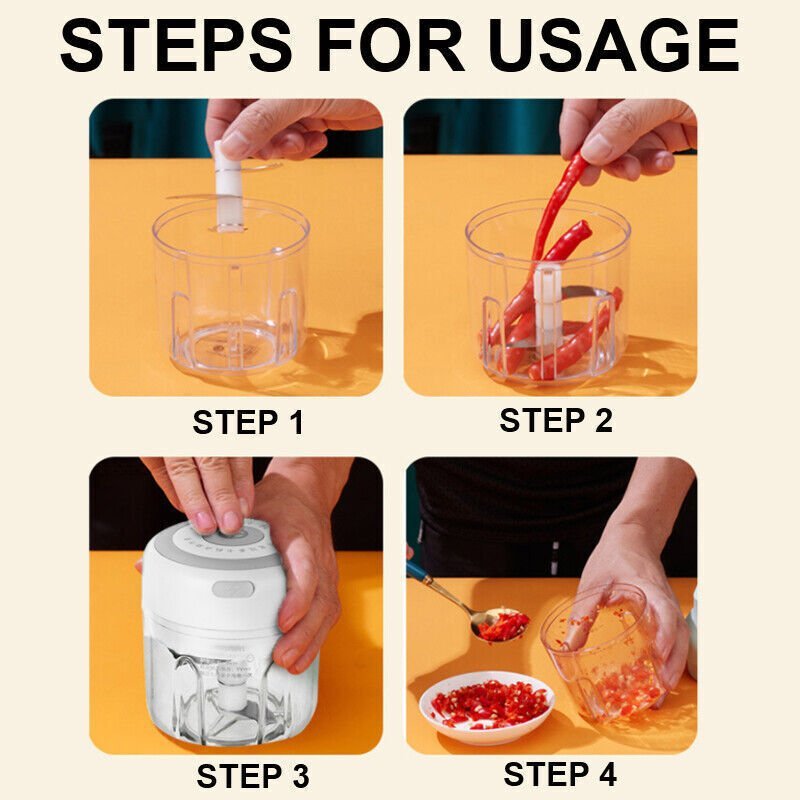 STEPS FOR USAGE

STEP 1

STEP 2

STEP 3

STEP 4